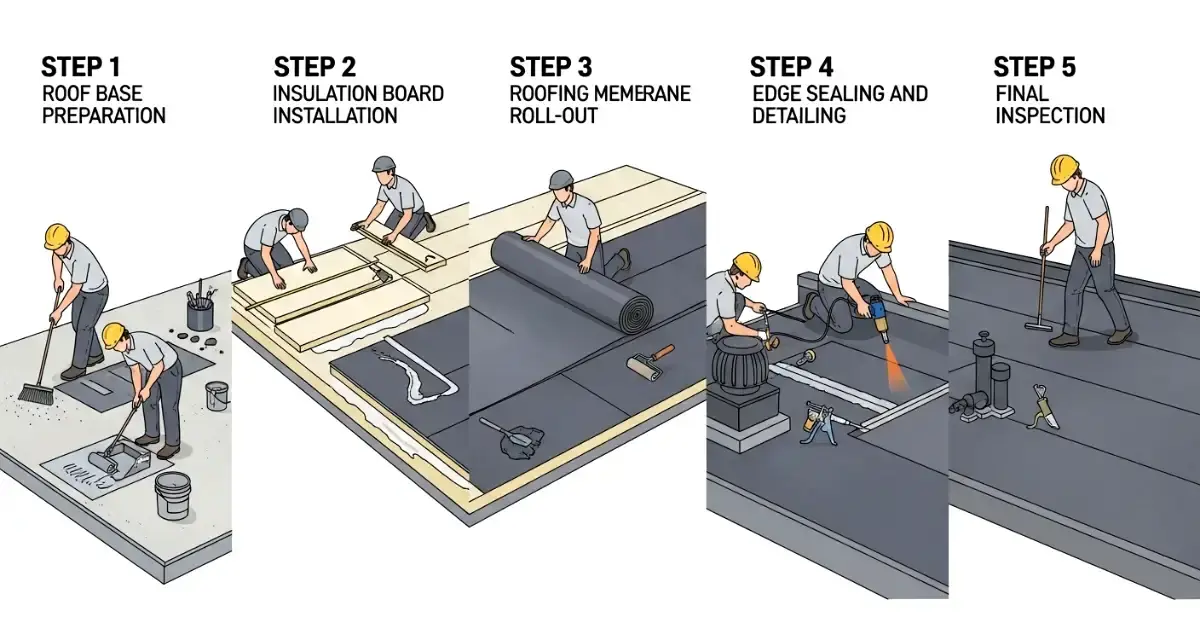 STEP 1
ROOF BASE PREPARATION

STEP 2
INSULATION BOARD INSTALLATION

STEP 3
ROOFING MEMERANE ROLL-OUT

STEP 4
EDGE SEALING AND DETAILING

STEP 5
FINAL INSPECTION